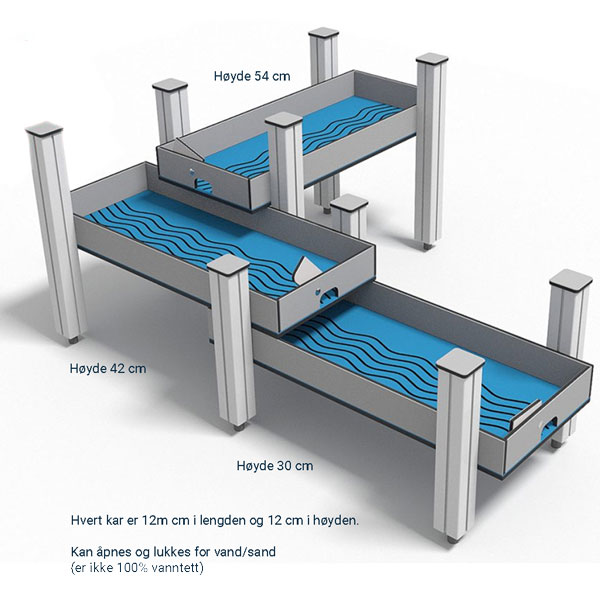 Høyde 54 cm

Høyde 42 cm

Høyde 30 cm

Hvert kar er 12m cm i lengden og 12 cm i høyden.

Kan åpnes og lukkes for vand/sand
(er ikke 100% vanntett)